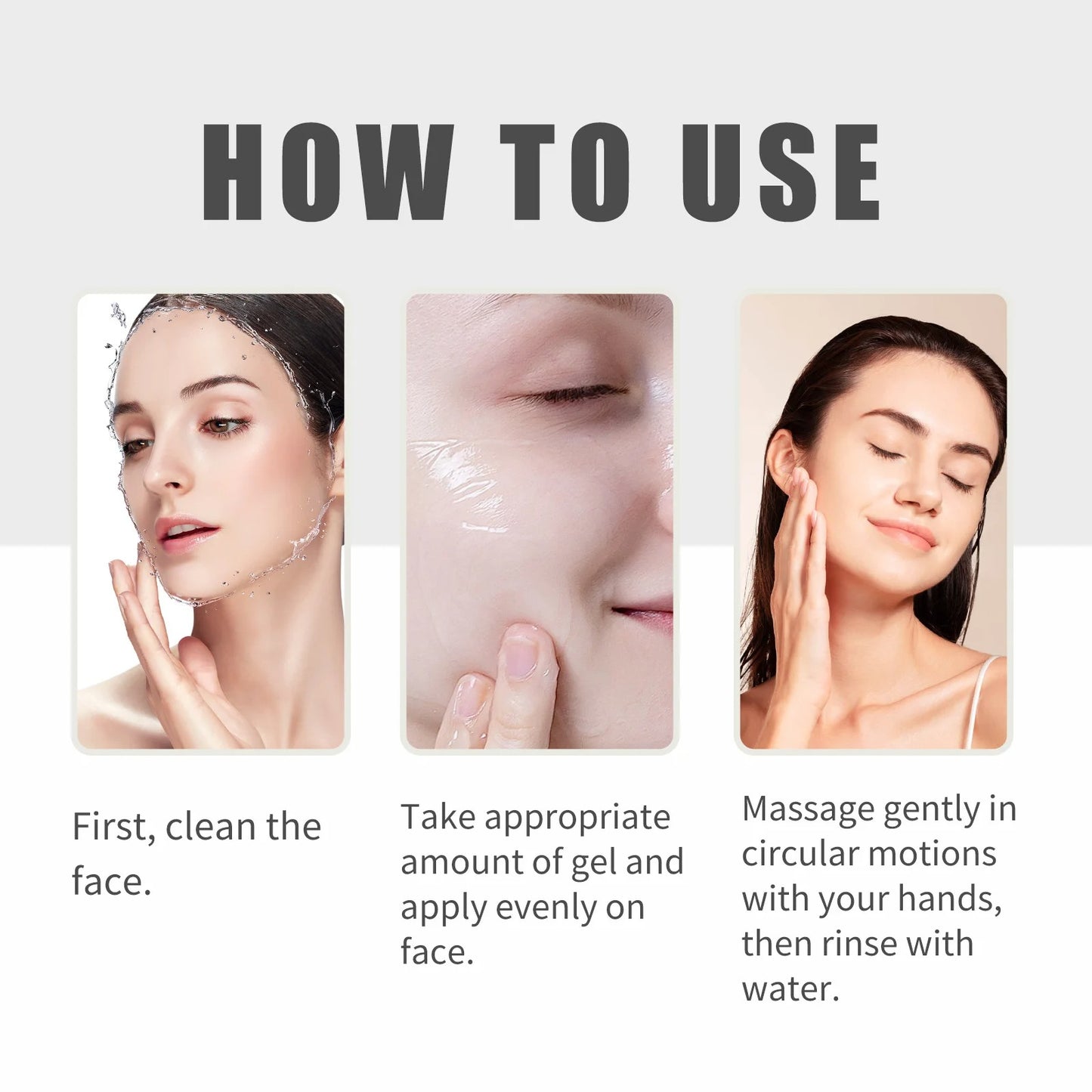 HOW TO USE

First, clean the face.

Take appropriate amount of gel and apply evenly on face.

Massage gently in circular motions with your hands, then rinse with water.