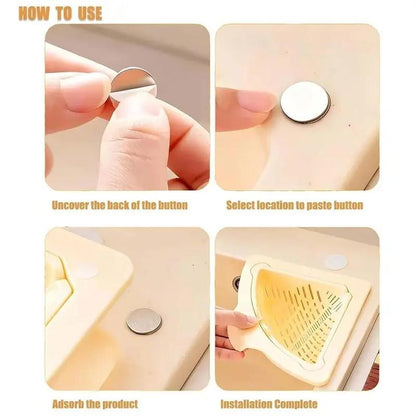 HOW TO USE

Uncover the back of the button

Select location to paste button

Adsorb the product

Installation Complete